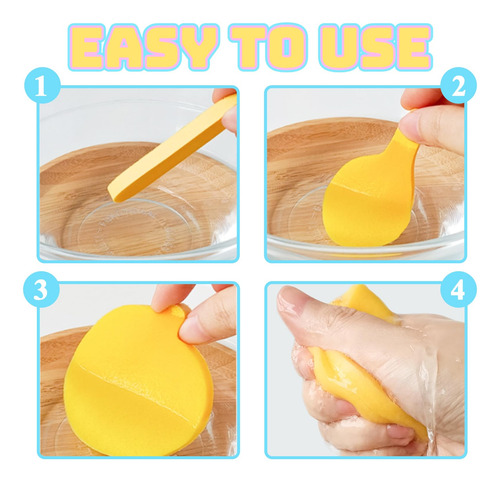 EASY TO USE

1

2

3

4