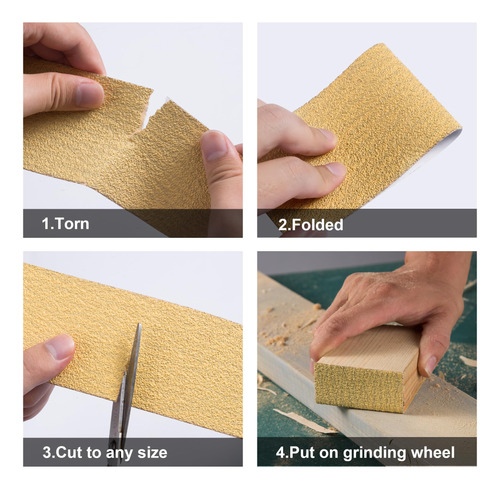 1.Torn

2.Folded

3.Cut to any size

4.Put on grinding wheel