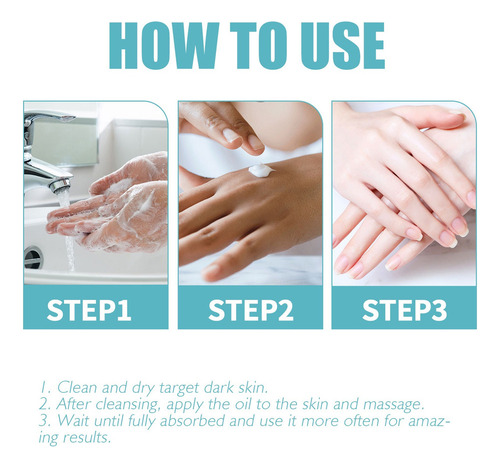 HOW TO USE

STEP1

STEP2

STEP3

1. Clean and dry target dark skin.
2. After cleansing, apply the oil to the skin and massage.
3. Wait until fully absorbed and use it more often for amazing results.