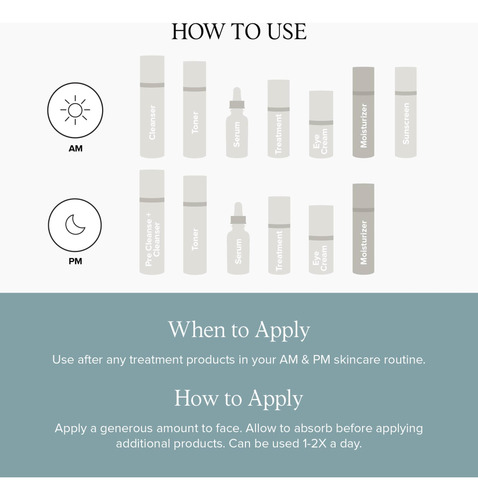 HOW TO USE

AM

Cleanser

Toner

Serum

Treatment

Eye Cream

Moisturizer

Sunscreen

PM

Pre Cleanse + Cleanser

Toner

Serum

Treatment

Eye Cream

Moisturizer

When to Apply

Use after any treatment products in your AM & PM skincare routine.

How to Apply

Apply a generous amount to face. Allow to absorb before applying additional products. Can be used 1-2X a day.