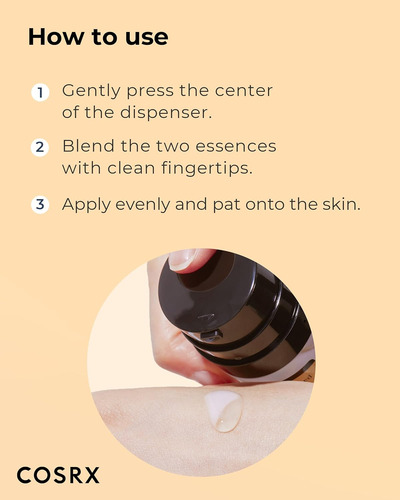 How to use

1 Gently press the center of the dispenser.

2 Blend the two essences with clean fingertips.

3 Apply evenly and pat onto the skin.

COSRX