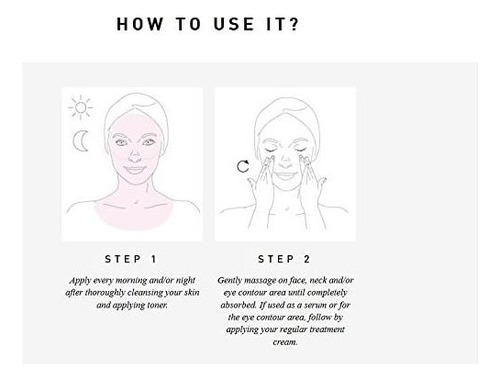 HOW TO USE IT?

STEP 1

Apply every morning and/or night after thoroughly cleansing your skin and applying toner.

STEP 2

Gently massage on face, neck and/or eye contour area until completely absorbed. If used as a serum or for the eye contour area, follow by applying your regular treatment cream.