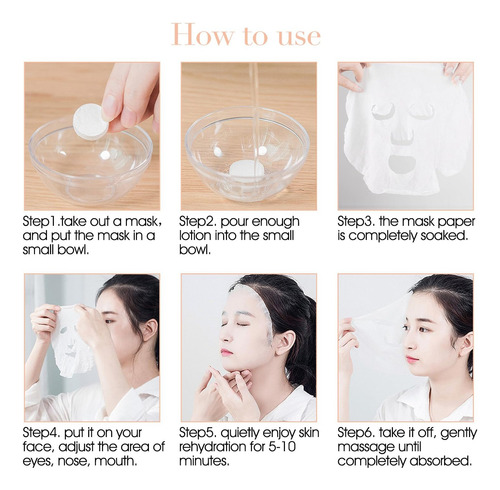 How to use

Step1.take out a mask, and put the mask in a small bowl.

Step2. pour enough lotion into the small bowl.

Step3. the mask paper is completely soaked.

Step4. put it on your face, adjust the area of eyes, nose, mouth.

Step5. quietly enjoy skin rehydration for 5-10 minutes.

Step6. take it off, gently massage until completely absorbed.