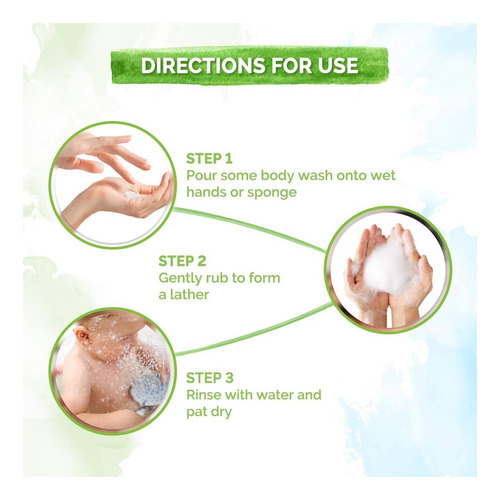 DIRECTIONS FOR USE

STEP 1
Pour some body wash onto wet hands or sponge

STEP 2
Gently rub to form a lather

STEP 3
Rinse with water and pat dry