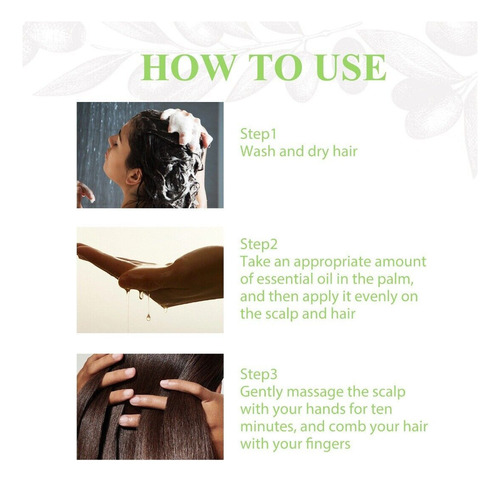 HOW TO USE

Step1
Wash and dry hair

Step2
Take an appropriate amount of essential oil in the palm, and then apply it evenly on the scalp and hair

Step3
Gently massage the scalp with your hands for ten minutes, and comb your hair with your fingers