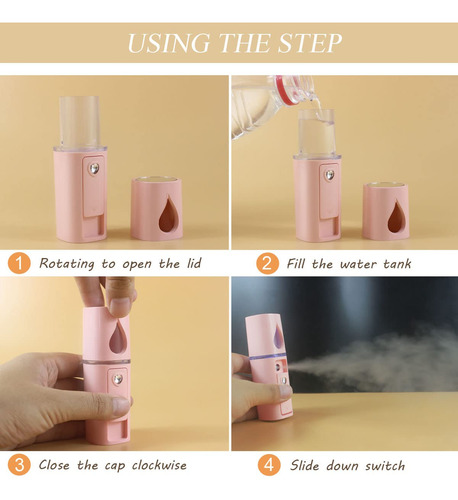 USING THE STEP

1 Rotating to open the lid

2 Fill the water tank

3 Close the cap clockwise

4 Slide down switch