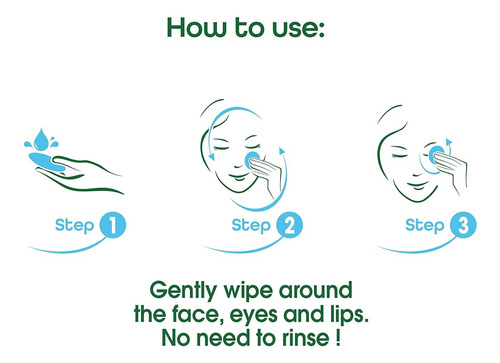 How to use:

Step 1

Step 2

Step 3

Gently wipe around the face, eyes and lips. No need to rinse !