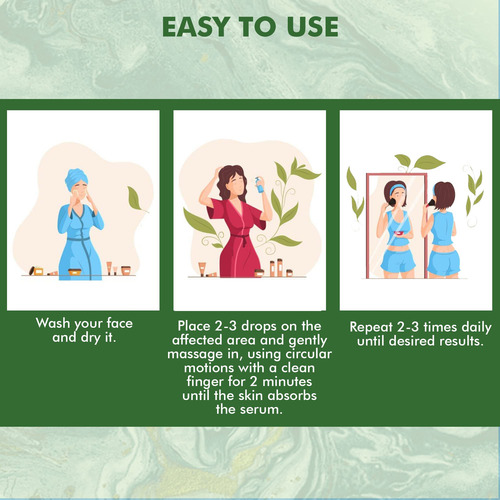 EASY TO USE

Wash your face and dry it.

Place 2-3 drops on the affected area and gently massage in, using circular motions with a clean finger for 2 minutes until the skin absorbs the serum.

Repeat 2-3 times daily until desired results.