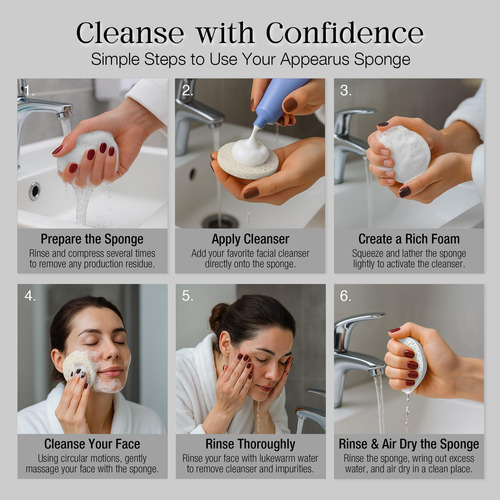 Cleanse with Confidence
Simple Steps to Use Your Appearus Sponge

1.
Prepare the Sponge
Rinse and compress several times to remove any production residue.

2.
Apply Cleanser
Add your favorite facial cleanser directly onto the sponge.

3.
Create a Rich Foam
Squeeze and lather the sponge lightly to activate the cleanser.

4.
Cleanse Your Face
Using circular motions, gently massage your face with the sponge.

5.
Rinse Thoroughly
Rinse your face with lukewarm water to remove cleanser and impurities.

6.
Rinse & Air Dry the Sponge
Rinse the sponge, wring out excess water, and air dry in a clean place.