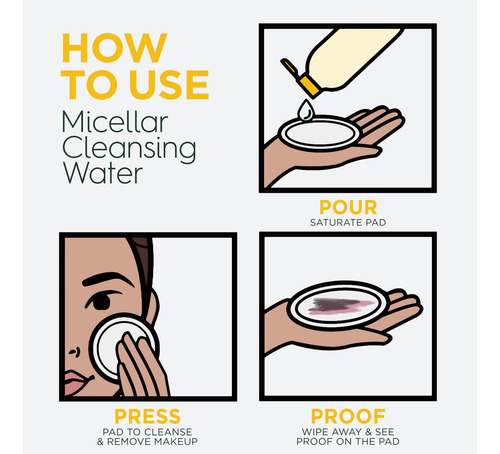 HOW TO USE
Micellar Cleansing Water

POUR
SATURATE PAD

PRESS
PAD TO CLEANSE & REMOVE MAKEUP

PROOF
WIPE AWAY & SEE PROOF ON THE PAD