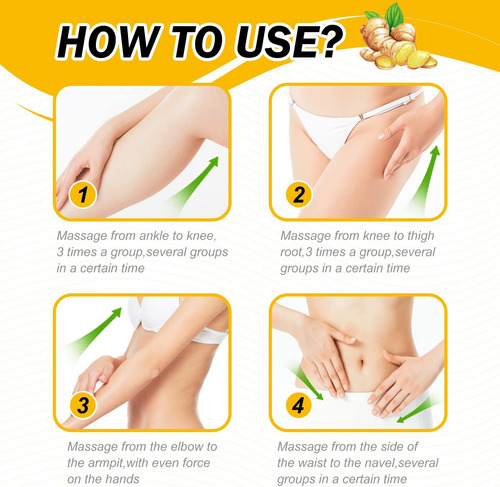 HOW TO USE?

1

Massage from ankle to knee, 3 times a group,several groups in a certain time

2

Massage from knee to thigh root,3 times a group,several groups in a certain time

3

Massage from the elbow to the armpit,with even force on the hands

4

Massage from the side of the waist to the navel,several groups in a certain time