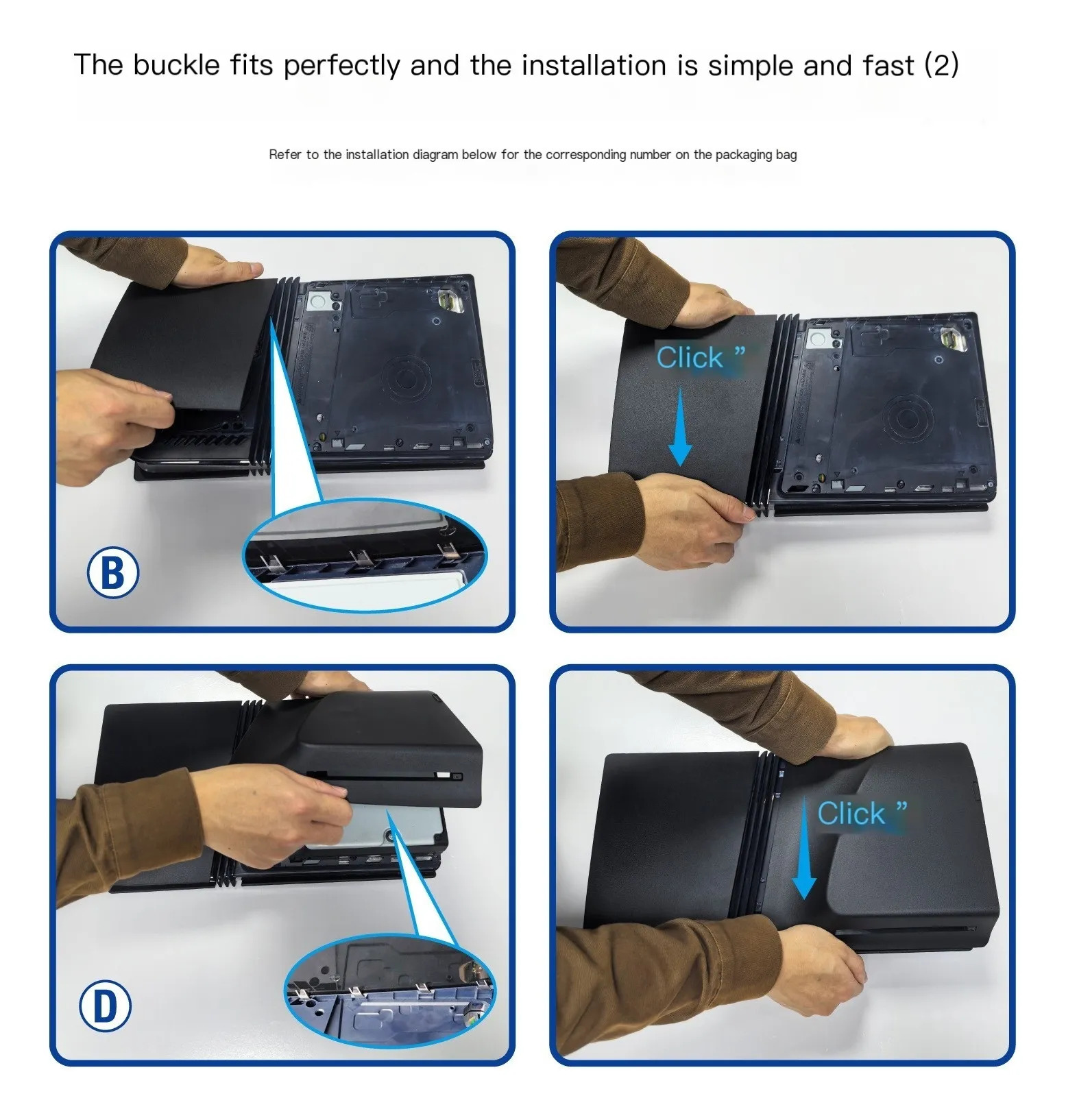 The buckle fits perfectly and the installation is simple and fast (2)

Refer to the installation diagram below for the corresponding number on the packaging bag

B

Click ”

D

Click ”