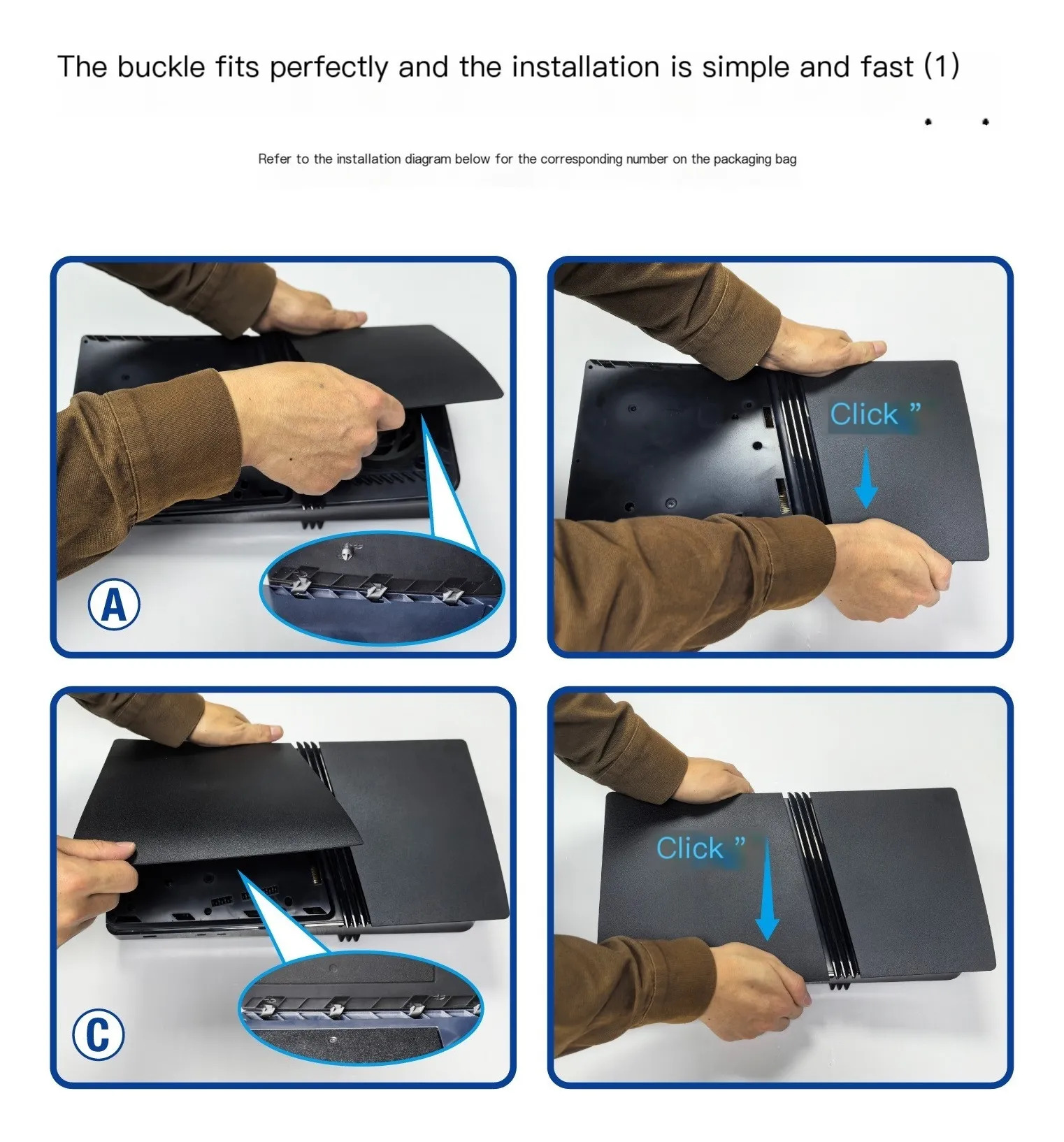 The buckle fits perfectly and the installation is simple and fast (1)

Refer to the installation diagram below for the corresponding number on the packaging bag

A

Click "

C

Click "