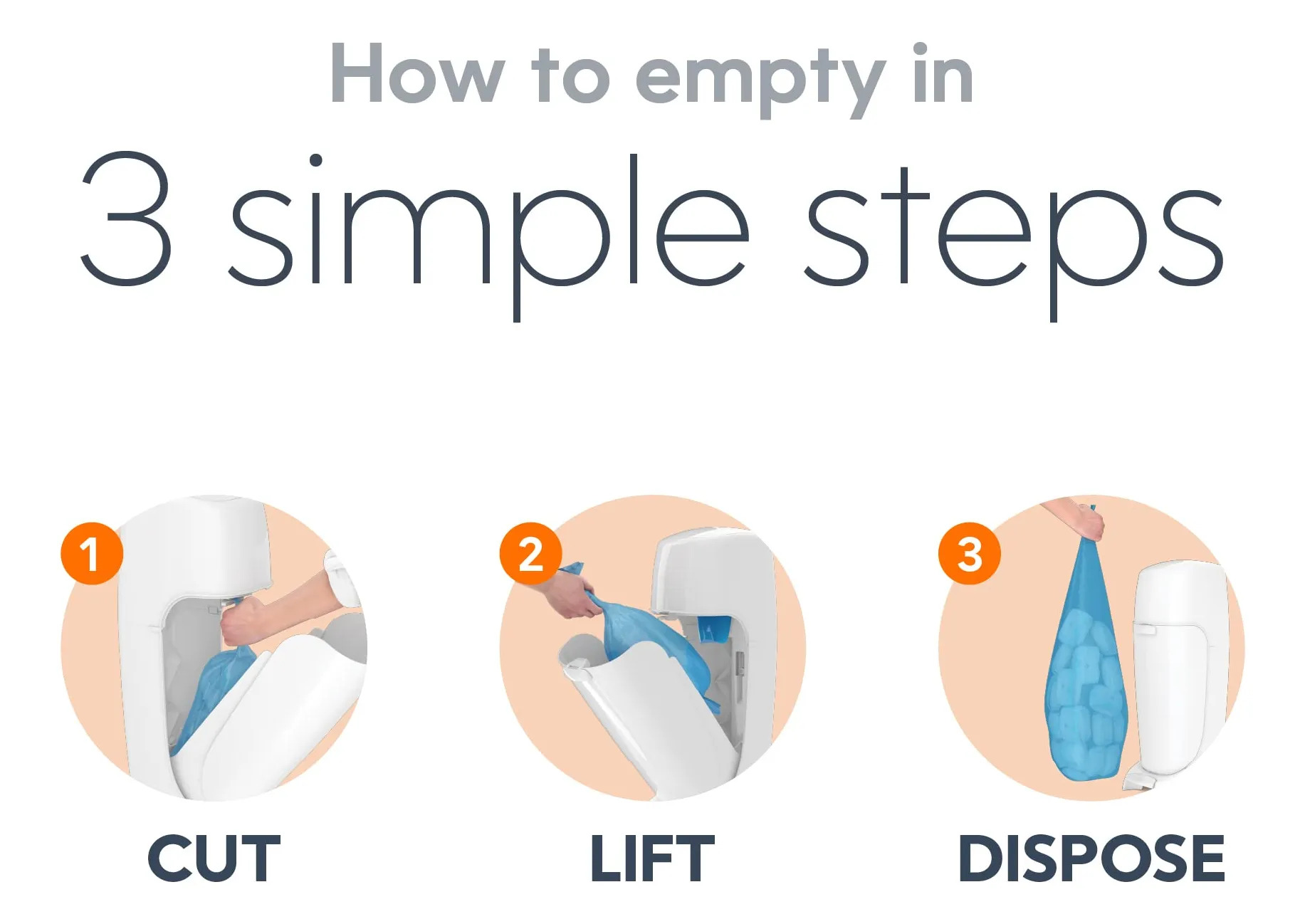 How to empty in

3 simple steps

1

CUT

2

LIFT

3

DISPOSE