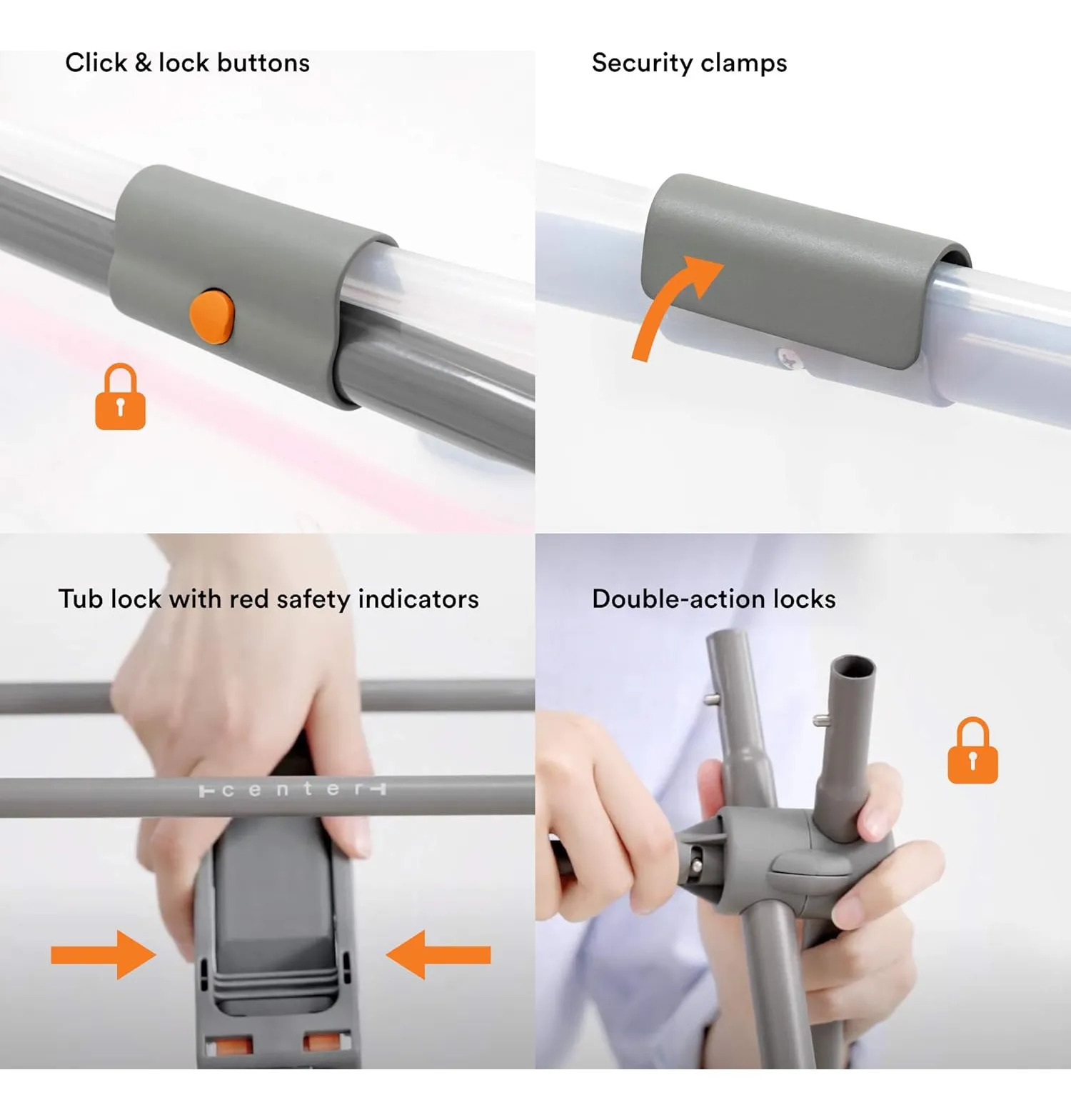 Click & lock buttons

Security clamps

Tub lock with red safety indicators

center

Double-action locks